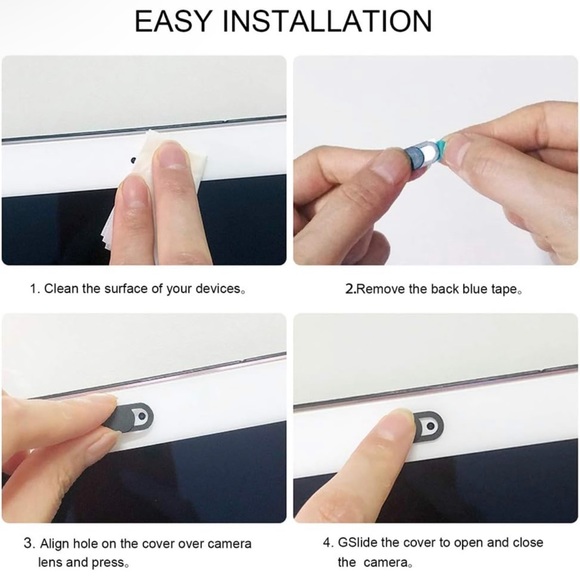 EASY INSTALLATION

1. Clean the surface of your devices。

2.Remove the back blue tape。

3. Align hole on the cover over camera lens and press。

4. GSlide the cover to open and close the camera。